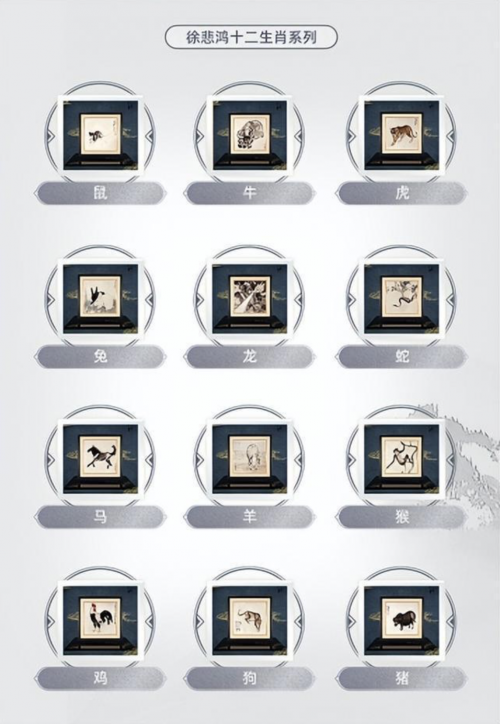 徐悲鸿十二生肖系列

鼠

牛

虎

兔

龙

蛇

马

羊

猴

鸡

狗

猪