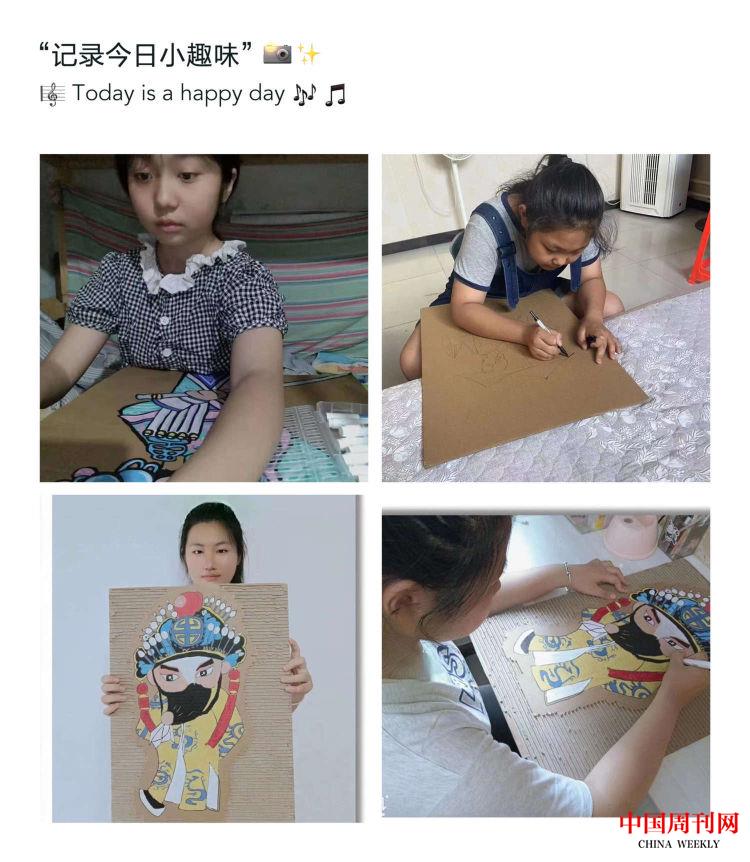 “记录今日小趣味”

Today is a happy day

中国周刊网
CHINA WEEKLY